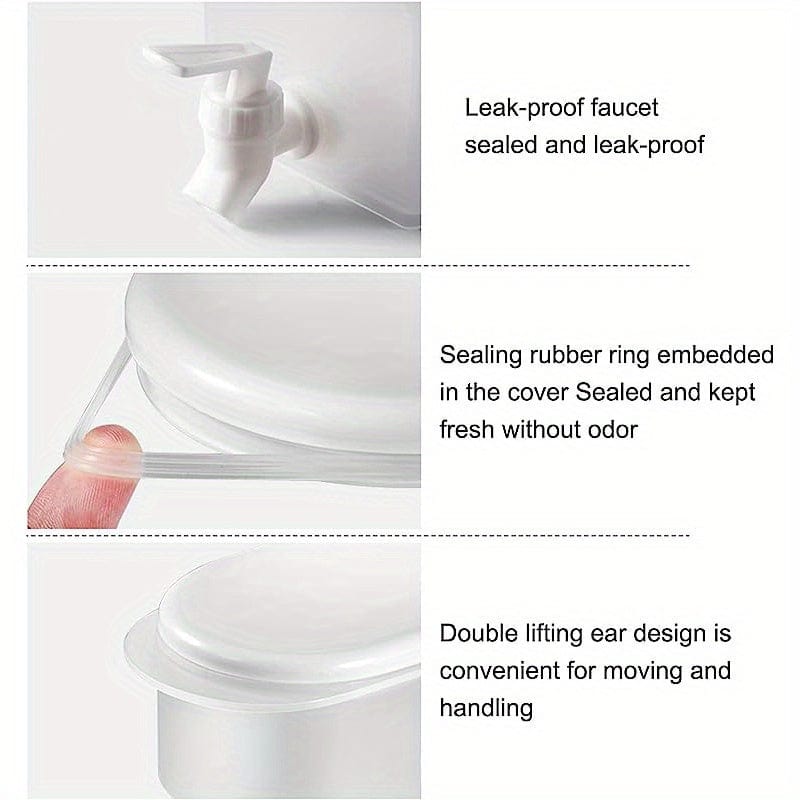 Leak-proof faucet
sealed and leak-proof

Sealing rubber ring embedded in the cover Sealed and kept fresh without odor

Double lifting ear design is convenient for moving and handling