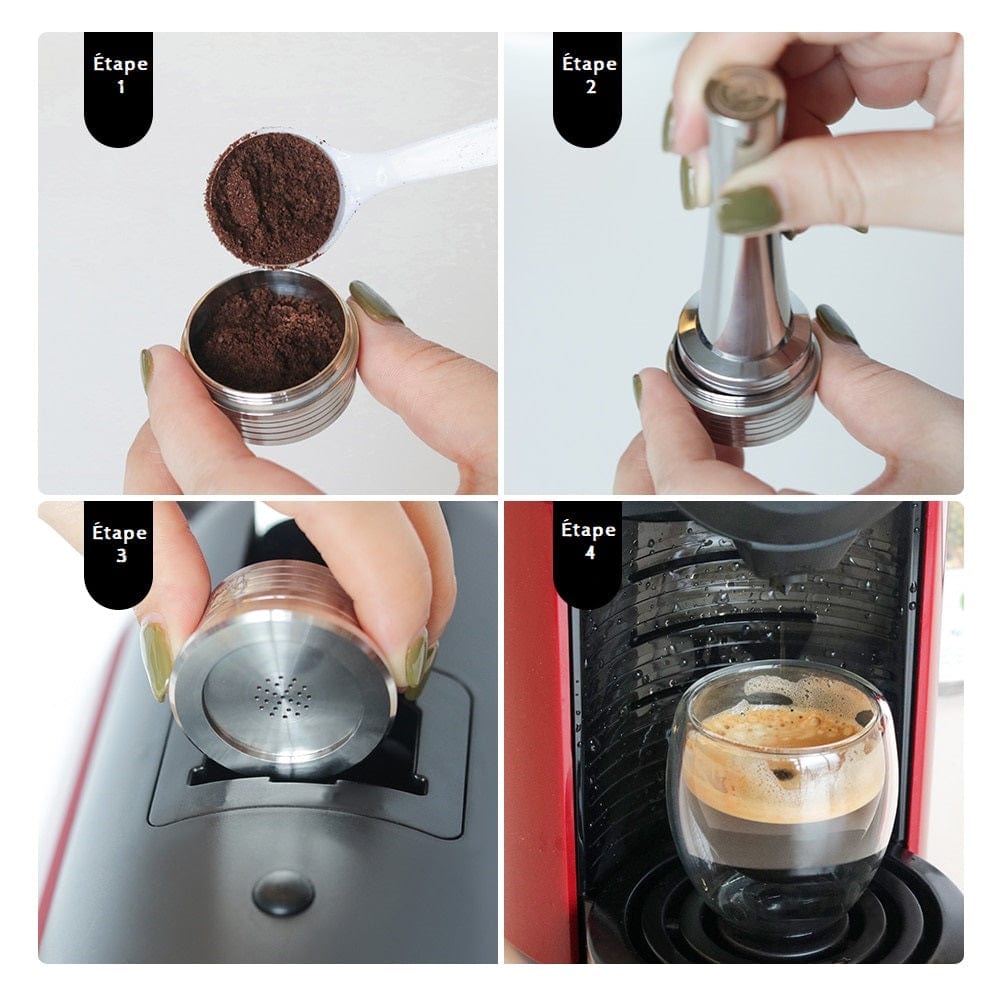 Étape 1

Étape 2

Étape 3

Étape 4