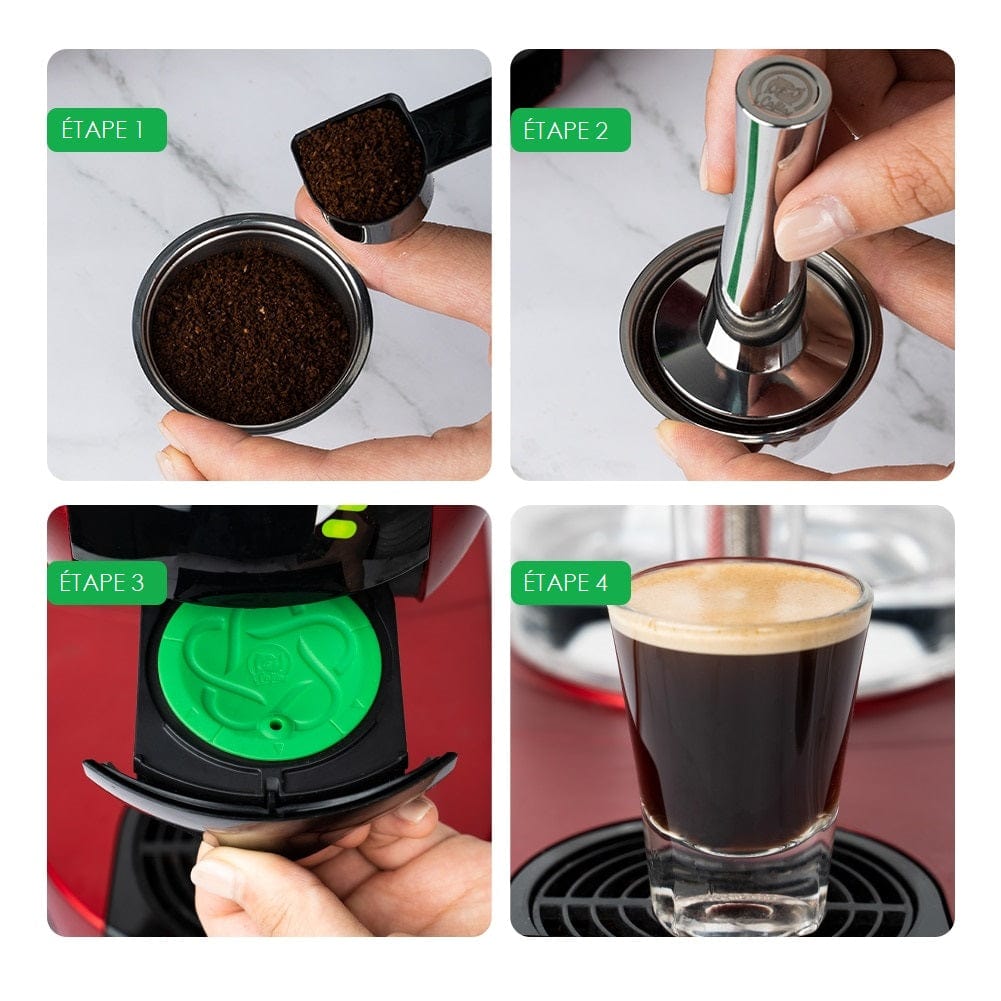 ÉTAPE 1

ÉTAPE 2

ÉTAPE 3

ÉTAPE 4