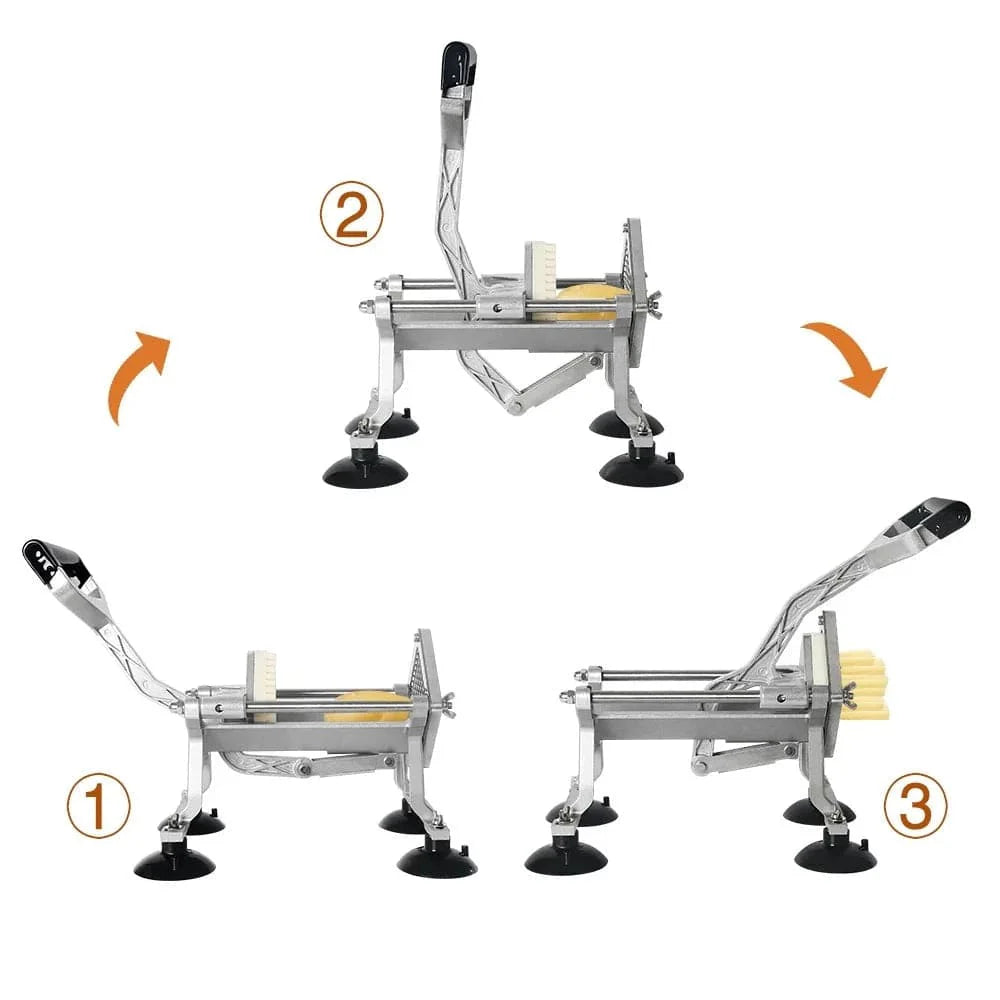 ②

①

③