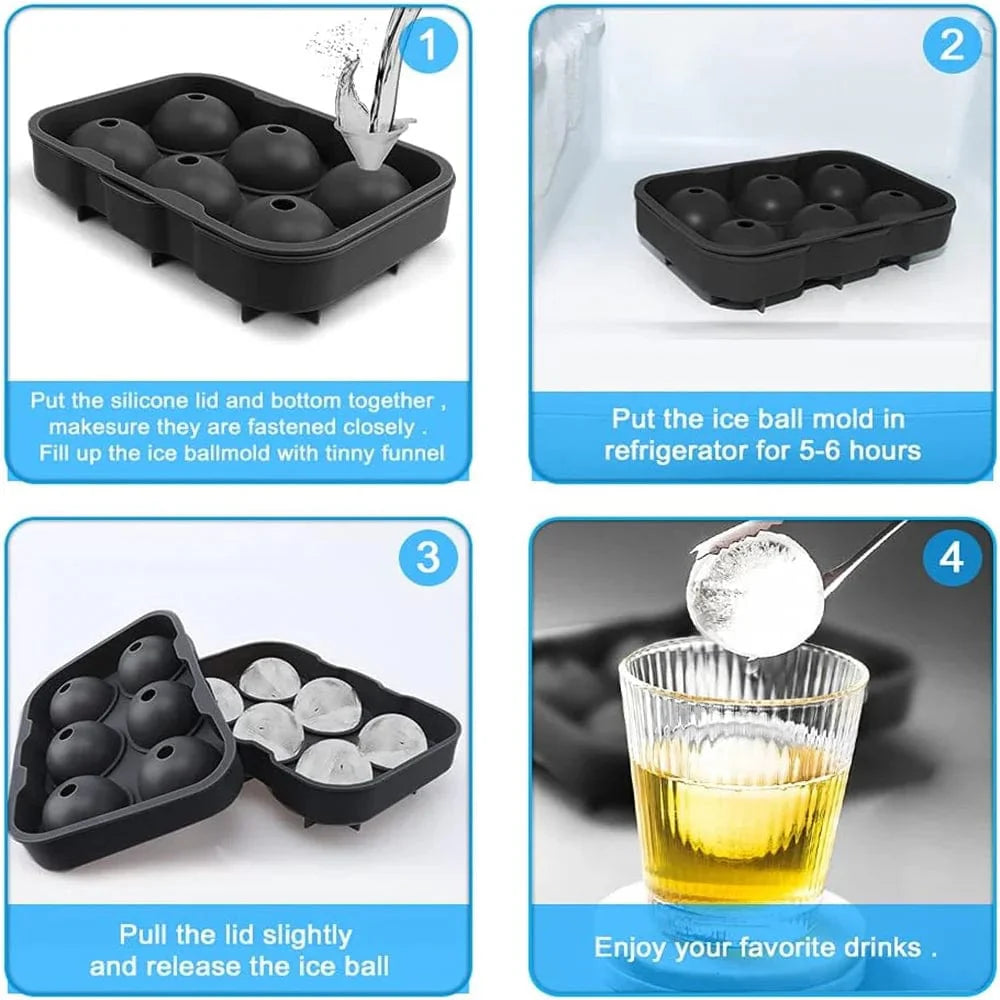 1

Put the silicone lid and bottom together , makesure they are fastened closely . Fill up the ice ballmold with tinny funnel

2

Put the ice ball mold in refrigerator for 5-6 hours

3

Pull the lid slightly and release the ice ball

4

Enjoy your favorite drinks .